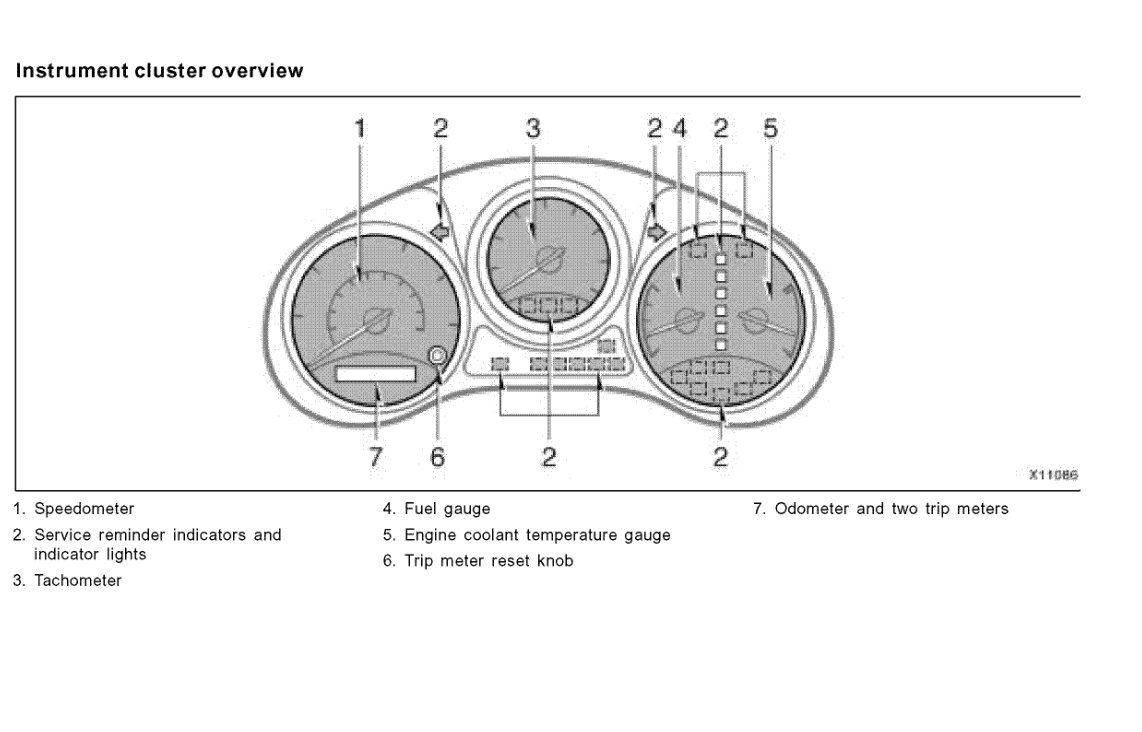 Instrument cluster overview

1 2 3 2 4 2 5

7 6 2 2

X11086

1. Speedometer

2. Service reminder indicators and indicator lights

3. Tachometer

4. Fuel gauge

5. Engine coolant temperature gauge

6. Trip meter reset knob

7. Odometer and two trip meters