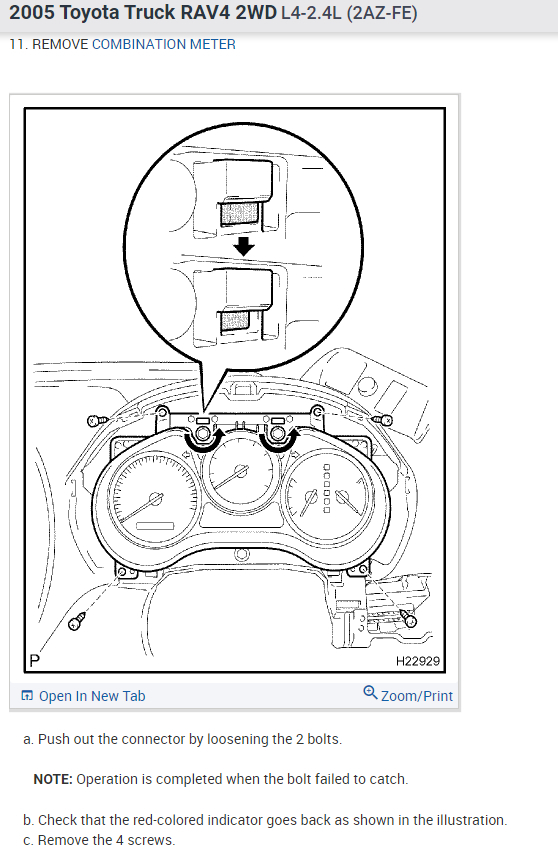 2005 Toyota Truck RAV4 2WD L4-2.4L (2AZ-FE)

11. REMOVE COMBINATION METER

P

H22929

Open In New Tab

Zoom/Print

a. Push out the connector by loosening the 2 bolts.

NOTE: Operation is completed when the bolt failed to catch.

b. Check that the red-colored indicator goes back as shown in the illustration.
c. Remove the 4 screws.