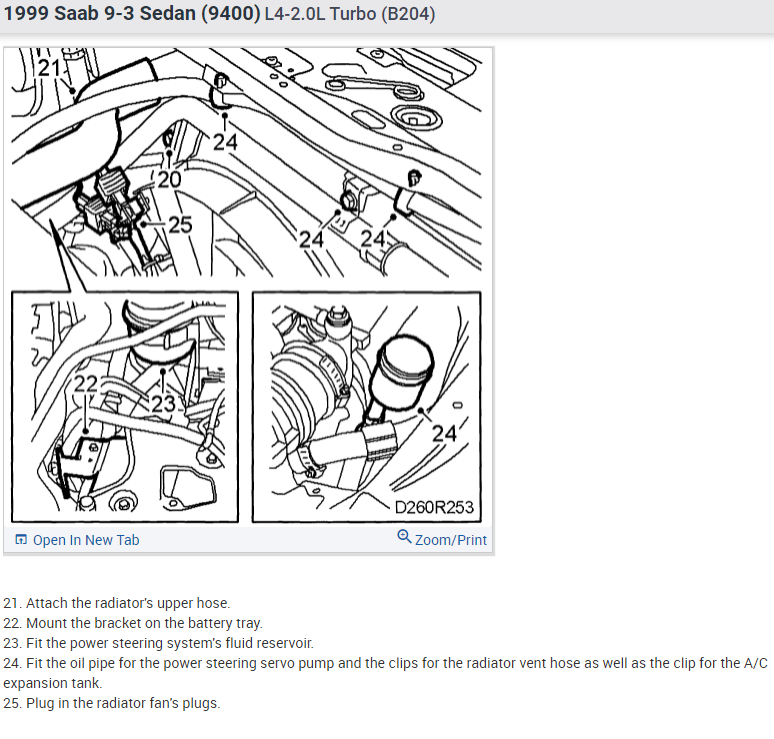 1999 Saab 9-3 Sedan (9400) L4-2.0L Turbo (B204)

21
24
20
25
24
24
22
23
24
D260R253

Open In New Tab
Zoom/Print

21. Attach the radiator's upper hose.
22. Mount the bracket on the battery tray.
23. Fit the power steering system's fluid reservoir.
24. Fit the oil pipe for the power steering servo pump and the clips for the radiator vent hose as well as the clip for the A/C expansion tank.
25. Plug in the radiator fan's plugs.