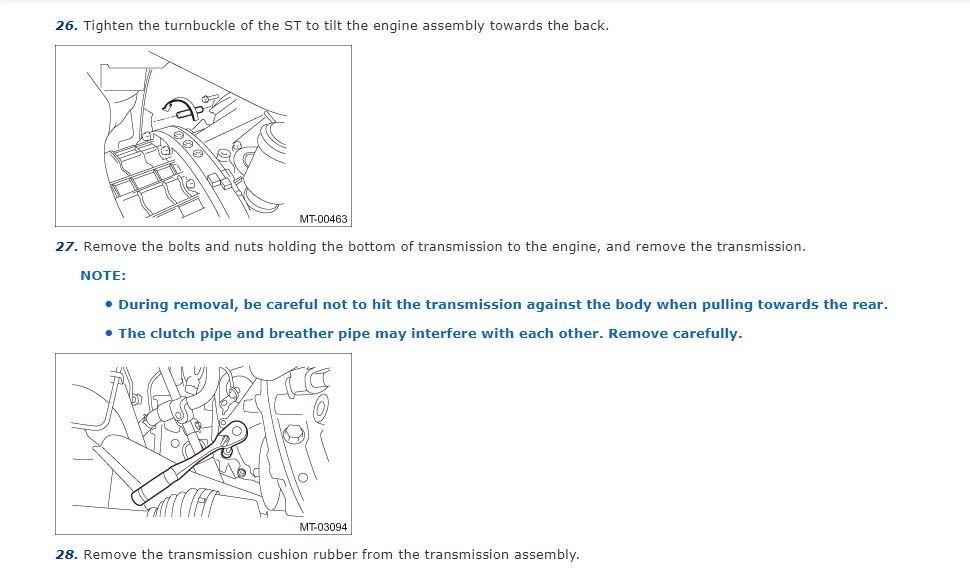 26. Tighten the turnbuckle of the ST to tilt the engine assembly towards the back.

MT-00463

27. Remove the bolts and nuts holding the bottom of transmission to the engine, and remove the transmission.

NOTE:

• During removal, be careful not to hit the transmission against the body when pulling towards the rear.

• The clutch pipe and breather pipe may interfere with each other. Remove carefully.

MT-03094

28. Remove the transmission cushion rubber from the transmission assembly.