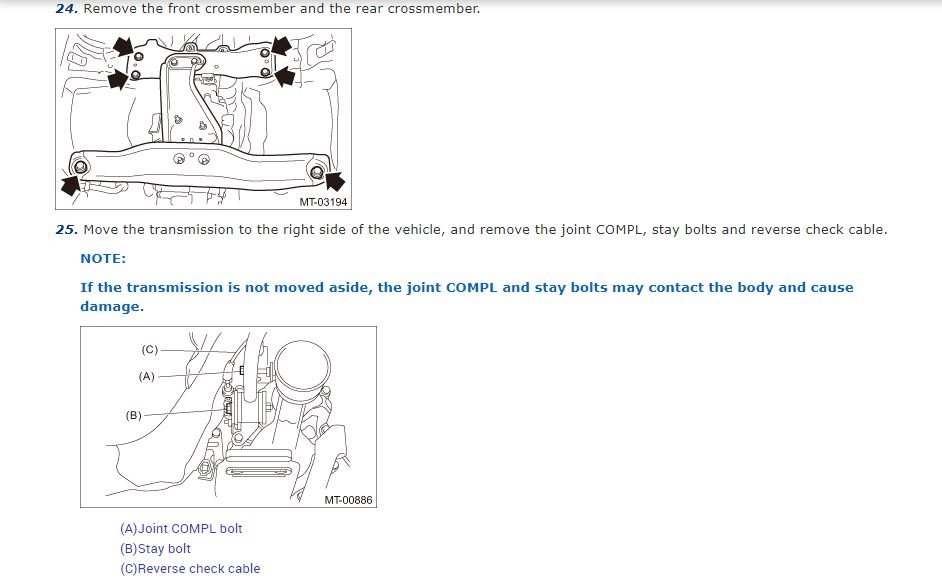 24. Remove the front crossmember and the rear crossmember.

MT-03194

25. Move the transmission to the right side of the vehicle, and remove the joint COMPL, stay bolts and reverse check cable.

NOTE:

If the transmission is not moved aside, the joint COMPL and stay bolts may contact the body and cause damage.

(C)
(A)
(B)
MT-00886

(A)Joint COMPL bolt
(B)Stay bolt
(C)Reverse check cable