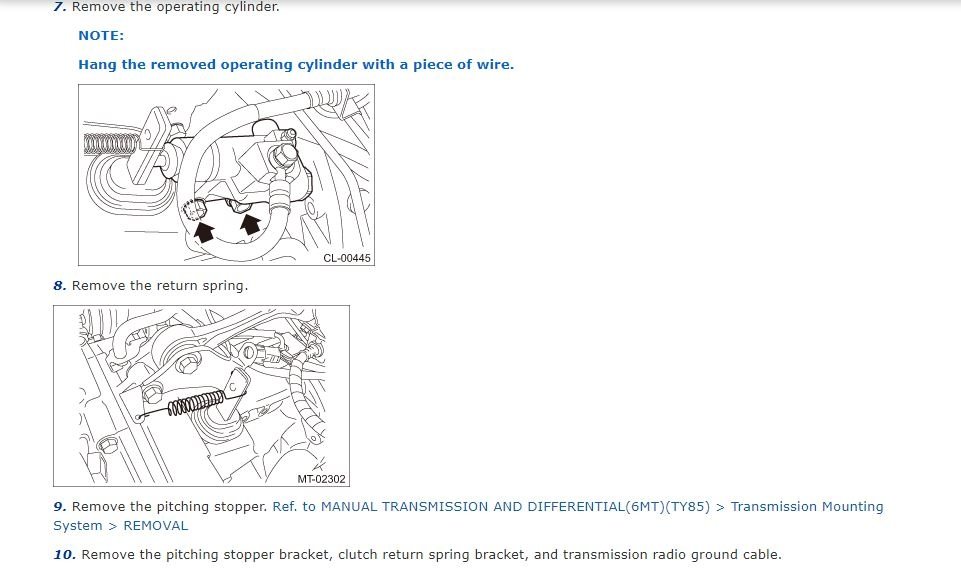 7. Remove the operating cylinder.

NOTE:

Hang the removed operating cylinder with a piece of wire.

CL-00445

8. Remove the return spring.

MT-02302

9. Remove the pitching stopper. Ref. to MANUAL TRANSMISSION AND DIFFERENTIAL(6MT)(TY85) > Transmission Mounting System > REMOVAL

10. Remove the pitching stopper bracket, clutch return spring bracket, and transmission radio ground cable.