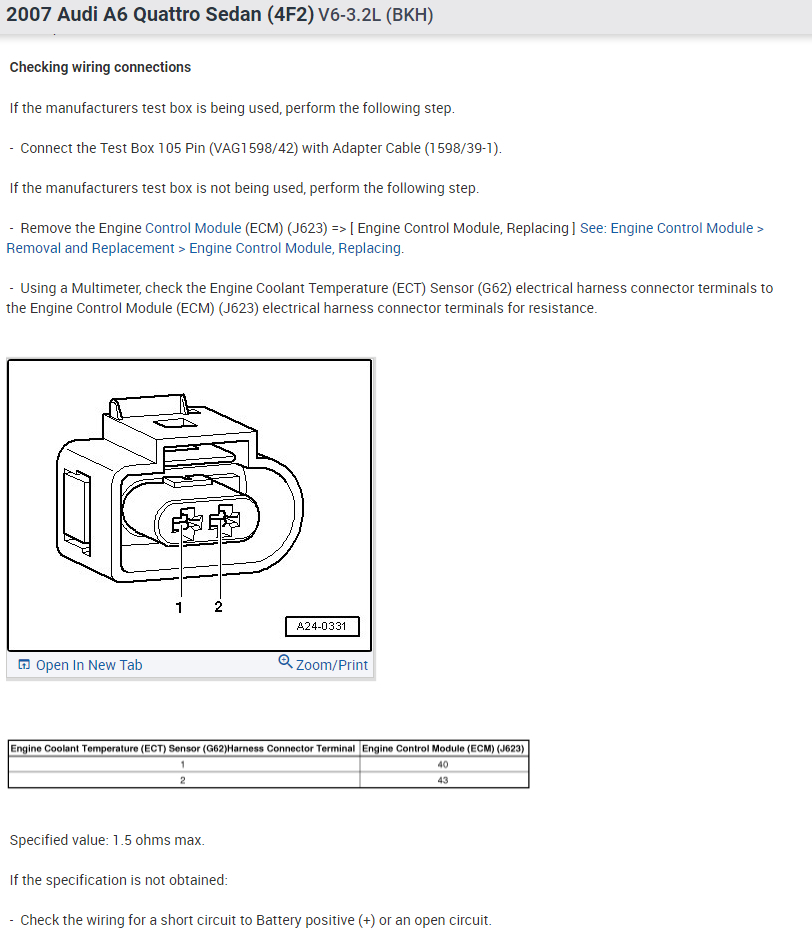 2007 Audi A6 Quattro Sedan (4F2) V6-3.2L (BKH)

Checking wiring connections

If the manufacturers test box is being used, perform the following step.

- Connect the Test Box 105 Pin (VAG1598/42) with Adapter Cable (1598/39-1).

If the manufacturers test box is not being used, perform the following step.

- Remove the Engine Control Module (ECM) (J623) => [ Engine Control Module, Replacing ] See: Engine Control Module > Removal and Replacement > Engine Control Module, Replacing.

- Using a Multimeter, check the Engine Coolant Temperature (ECT) Sensor (G62) electrical harness connector terminals to the Engine Control Module (ECM) (J623) electrical harness connector terminals for resistance.

1 2

A24-0331

Open In New Tab Zoom/Print

| Engine Coolant Temperature (ECT) Sensor (G62)Harness Connector Terminal | Engine Control Module (ECM) (J623) |
|---|---|
| 1 | 40 |
| 2 | 43 |

Specified value: 1.5 ohms max.

If the specification is not obtained:

- Check the wiring for a short circuit to Battery positive (+) or an open circuit.