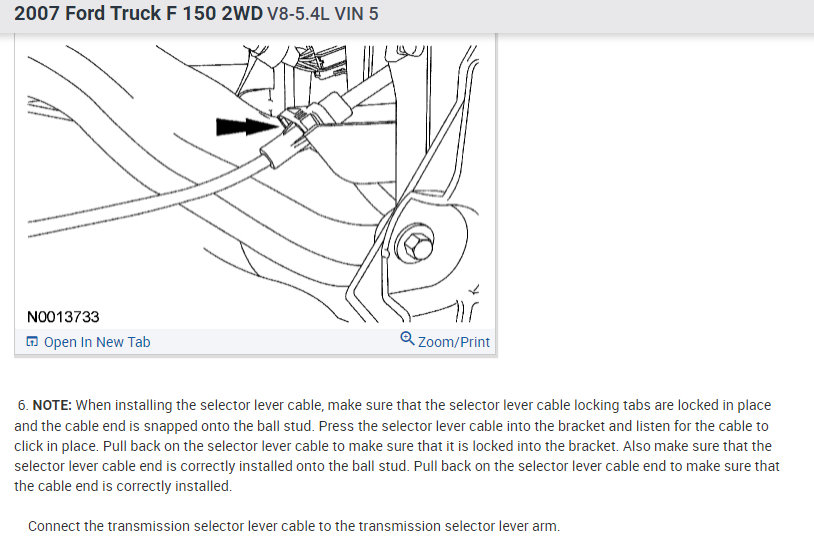 2007 Ford Truck F 150 2WD V8-5.4L VIN 5

N0013733

Open In New Tab

Zoom/Print

6. NOTE: When installing the selector lever cable, make sure that the selector lever cable locking tabs are locked in place and the cable end is snapped onto the ball stud. Press the selector lever cable into the bracket and listen for the cable to click in place. Pull back on the selector lever cable to make sure that it is locked into the bracket. Also make sure that the selector lever cable end is correctly installed onto the ball stud. Pull back on the selector lever cable end to make sure that the cable end is correctly installed.

Connect the transmission selector lever cable to the transmission selector lever arm.