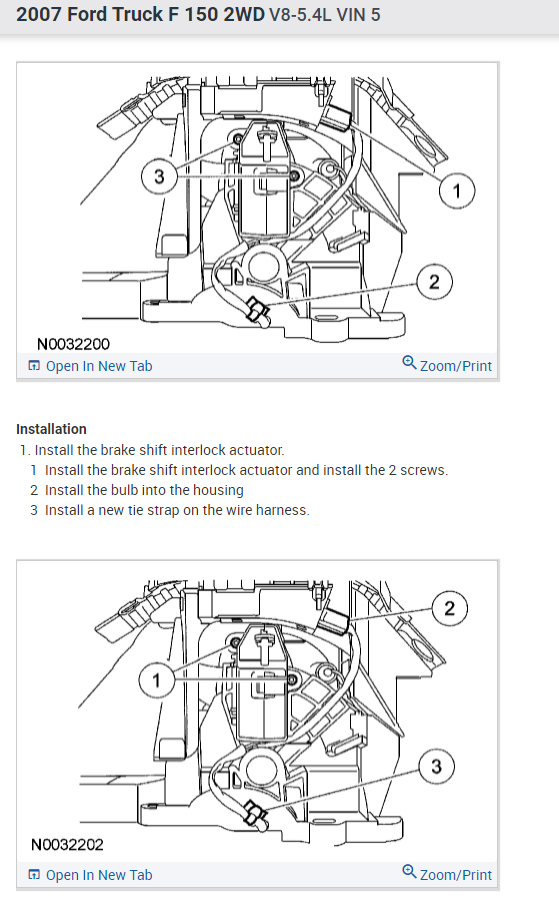 2007 Ford Truck F 150 2WD V8-5.4L VIN 5

3
1
2
N0032200
Open In New Tab
Zoom/Print

Installation
1. Install the brake shift interlock actuator.
1 Install the brake shift interlock actuator and install the 2 screws.
2 Install the bulb into the housing
3 Install a new tie strap on the wire harness.

2
1
3
N0032202
Open In New Tab
Zoom/Print