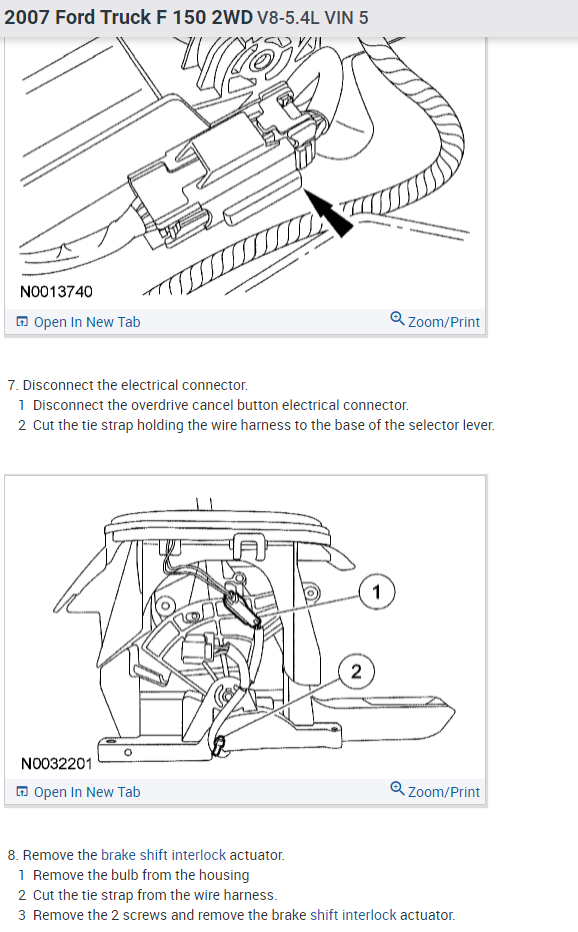 2007 Ford Truck F 150 2WD V8-5.4L VIN 5

N0013740

Open In New Tab

Zoom/Print

7. Disconnect the electrical connector.
1 Disconnect the overdrive cancel button electrical connector.
2 Cut the tie strap holding the wire harness to the base of the selector lever.

1

2

N0032201

Open In New Tab

Zoom/Print

8. Remove the brake shift interlock actuator.
1 Remove the bulb from the housing
2 Cut the tie strap from the wire harness.
3 Remove the 2 screws and remove the brake shift interlock actuator.