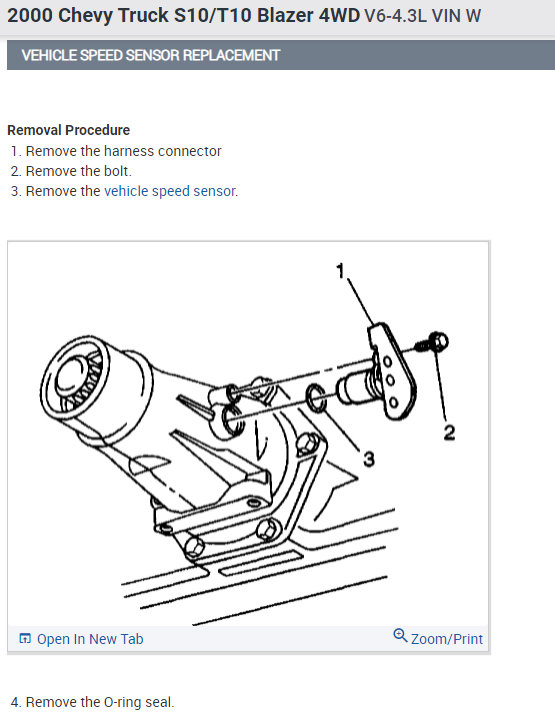 2000 Chevy Truck S10/T10 Blazer 4WD V6-4.3L VIN W

VEHICLE SPEED SENSOR REPLACEMENT

Removal Procedure
1. Remove the harness connector
2. Remove the bolt.
3. Remove the vehicle speed sensor.

1
2
3

Open In New Tab
Zoom/Print

4. Remove the O-ring seal.