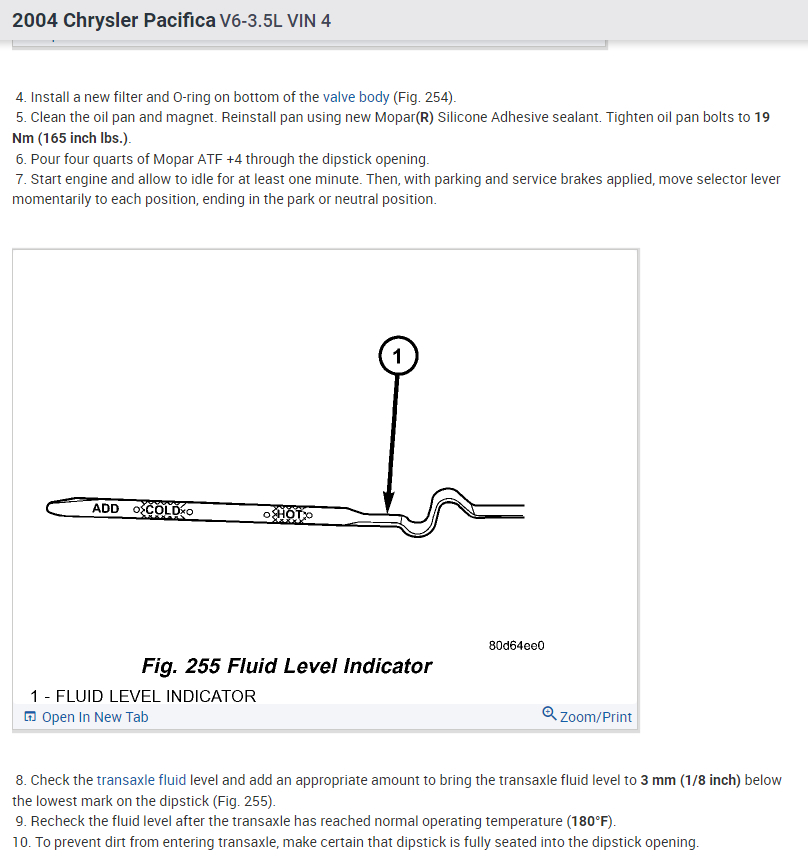 2004 Chrysler Pacifica V6-3.5L VIN 4

4. Install a new filter and O-ring on bottom of the valve body (Fig. 254).
5. Clean the oil pan and magnet. Reinstall pan using new Mopar(R) Silicone Adhesive sealant. Tighten oil pan bolts to 19 Nm (165 inch lbs.).
6. Pour four quarts of Mopar ATF +4 through the dipstick opening.
7. Start engine and allow to idle for at least one minute. Then, with parking and service brakes applied, move selector lever momentarily to each position, ending in the park or neutral position.

1

ADD COLD HOT

80d64ee0

Fig. 255 Fluid Level Indicator

1 - FLUID LEVEL INDICATOR

Open In New Tab

Zoom/Print

8. Check the transaxle fluid level and add an appropriate amount to bring the transaxle fluid level to 3 mm (1/8 inch) below the lowest mark on the dipstick (Fig. 255).
9. Recheck the fluid level after the transaxle has reached normal operating temperature (180°F).
10. To prevent dirt from entering transaxle, make certain that dipstick is fully seated into the dipstick opening.