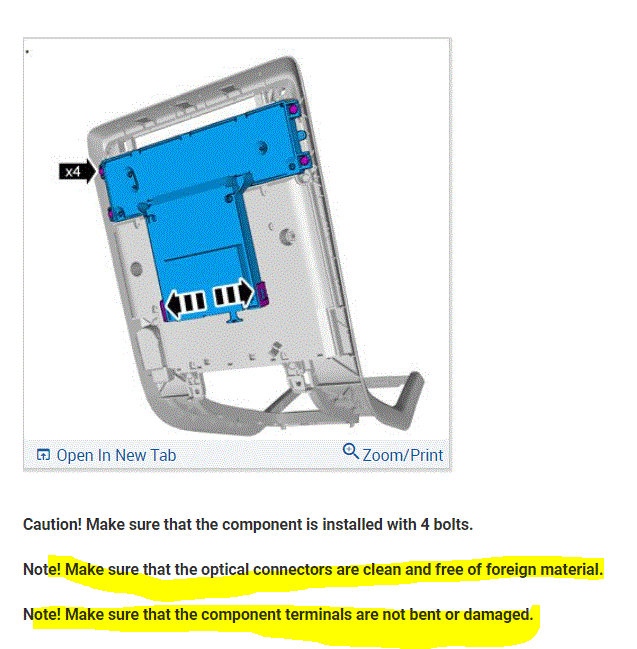 x4

Open In New Tab

Zoom/Print

Caution! Make sure that the component is installed with 4 bolts.

Note! Make sure that the optical connectors are clean and free of foreign material.

Note! Make sure that the component terminals are not bent or damaged.