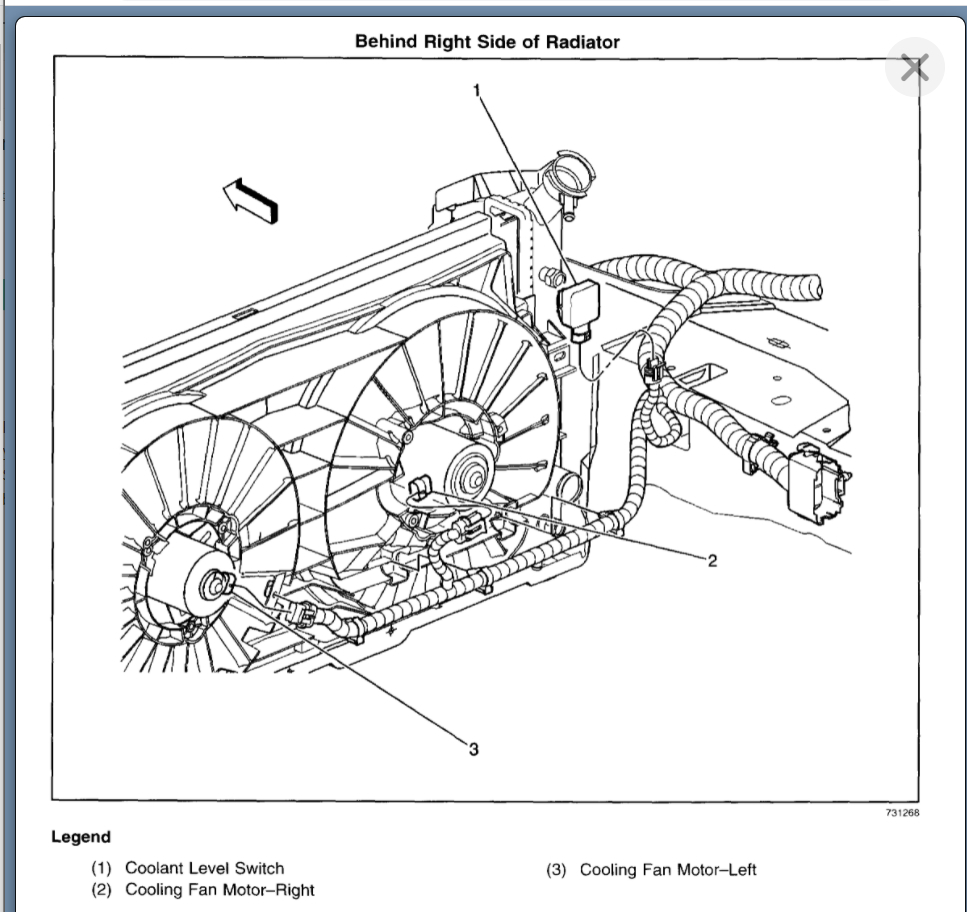 Behind Right Side of Radiator

1

2

3

731268

Legend

(1) Coolant Level Switch
(2) Cooling Fan Motor–Right

(3) Cooling Fan Motor–Left