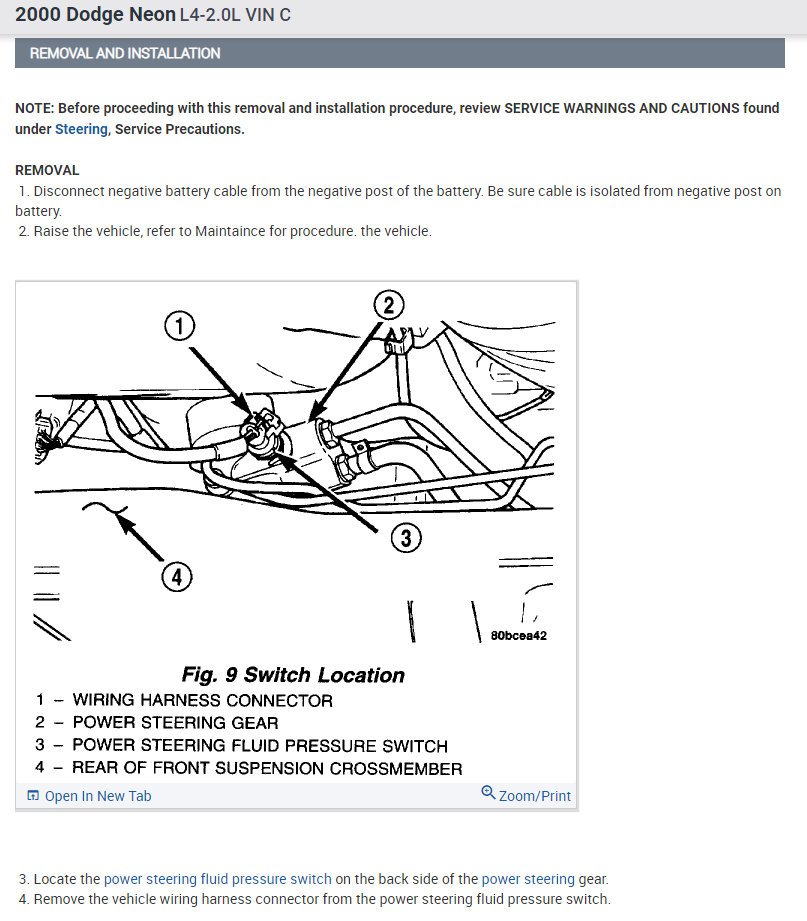 2000 Dodge Neon L4-2.0L VIN C

REMOVAL AND INSTALLATION

NOTE: Before proceeding with this removal and installation procedure, review SERVICE WARNINGS AND CAUTIONS found under Steering, Service Precautions.

REMOVAL
1. Disconnect negative battery cable from the negative post of the battery. Be sure cable is isolated from negative post on battery.
2. Raise the vehicle, refer to Maintaince for procedure. the vehicle.

1
2
3
4
80bcea42

Fig. 9 Switch Location
1 – WIRING HARNESS CONNECTOR
2 – POWER STEERING GEAR
3 – POWER STEERING FLUID PRESSURE SWITCH
4 – REAR OF FRONT SUSPENSION CROSSMEMBER

Open In New Tab
Zoom/Print

3. Locate the power steering fluid pressure switch on the back side of the power steering gear.
4. Remove the vehicle wiring harness connector from the power steering fluid pressure switch.