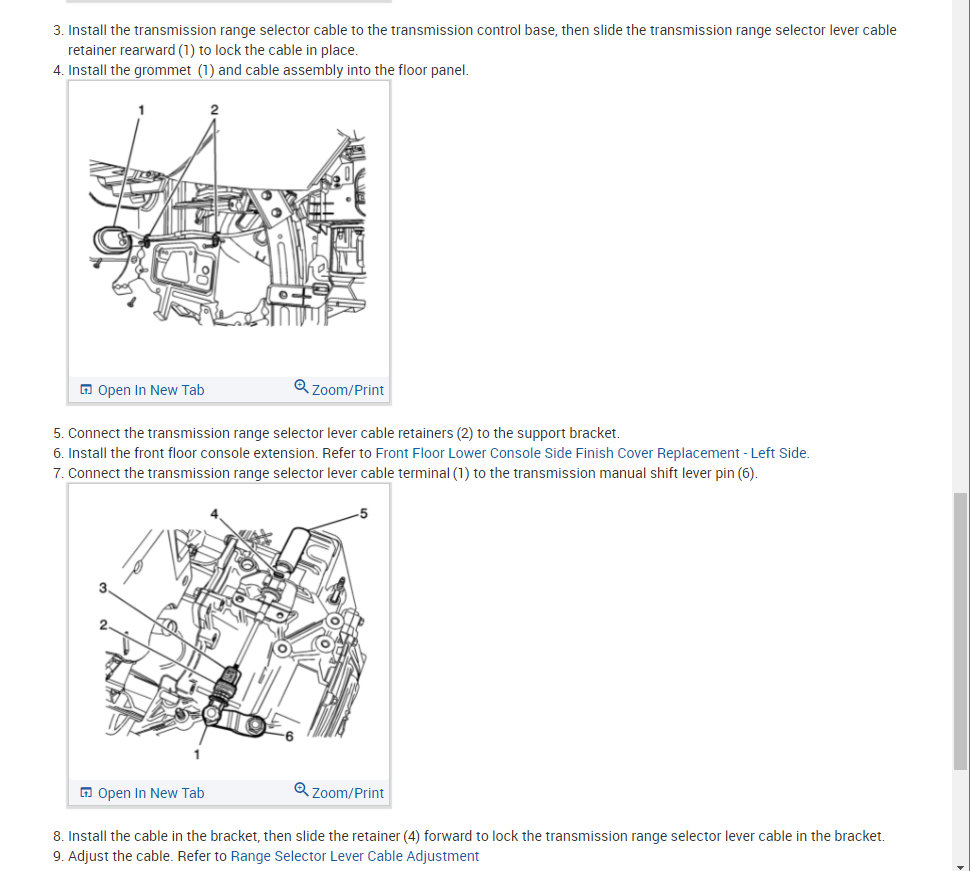 3. Install the transmission range selector cable to the transmission control base, then slide the transmission range selector lever cable retainer rearward (1) to lock the cable in place.
4. Install the grommet (1) and cable assembly into the floor panel.

1
2

Open In New Tab
Zoom/Print

5. Connect the transmission range selector lever cable retainers (2) to the support bracket.
6. Install the front floor console extension. Refer to Front Floor Lower Console Side Finish Cover Replacement - Left Side.
7. Connect the transmission range selector lever cable terminal (1) to the transmission manual shift lever pin (6).

4
5
3
2
6
1

Open In New Tab
Zoom/Print

8. Install the cable in the bracket, then slide the retainer (4) forward to lock the transmission range selector lever cable in the bracket.
9. Adjust the cable. Refer to Range Selector Lever Cable Adjustment