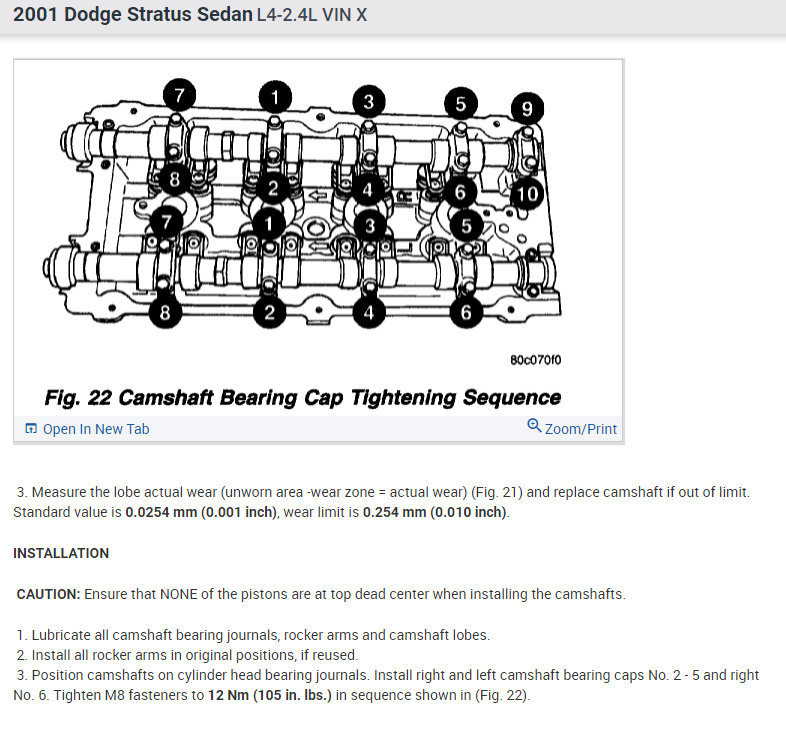 2001 Dodge Stratus Sedan L4-2.4L VIN X

7 1 3 5 9
8 2 4 6 10
7 1 3 5
8 2 4 6

80c070f0

Fig. 22 Camshaft Bearing Cap Tightening Sequence

Open In New Tab
Zoom/Print

3. Measure the lobe actual wear (unworn area -wear zone = actual wear) (Fig. 21) and replace camshaft if out of limit. Standard value is 0.0254 mm (0.001 inch), wear limit is 0.254 mm (0.010 inch).

INSTALLATION

CAUTION: Ensure that NONE of the pistons are at top dead center when installing the camshafts.

1. Lubricate all camshaft bearing journals, rocker arms and camshaft lobes.
2. Install all rocker arms in original positions, if reused.
3. Position camshafts on cylinder head bearing journals. Install right and left camshaft bearing caps No. 2 - 5 and right No. 6. Tighten M8 fasteners to 12 Nm (105 in. lbs.) in sequence shown in (Fig. 22).