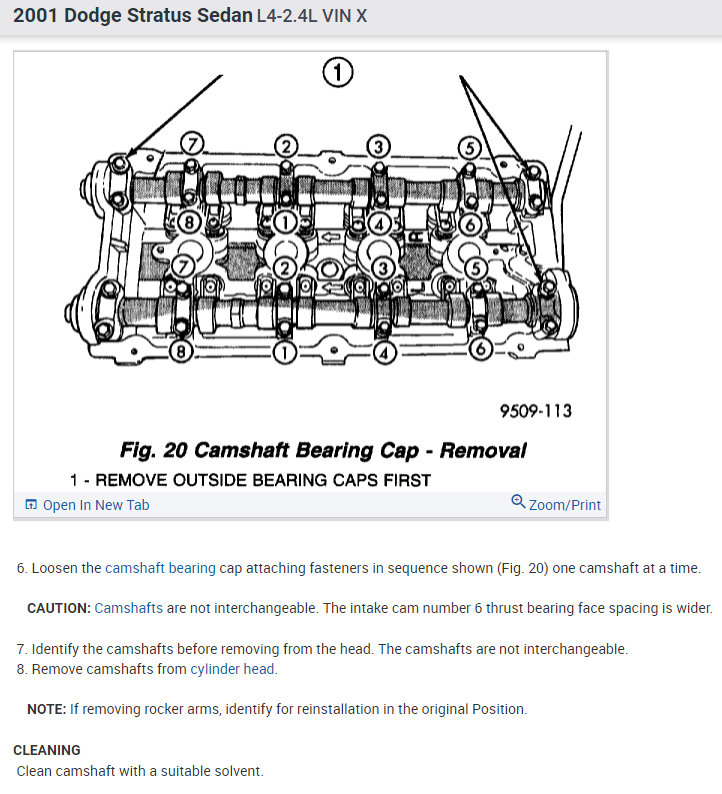 2001 Dodge Stratus Sedan L4-2.4L VIN X

1
7 2 3 5
8 1 4 6
7 2 3 5
8 1 4 6

9509-113

Fig. 20 Camshaft Bearing Cap - Removal

1 - REMOVE OUTSIDE BEARING CAPS FIRST

Open In New Tab
Zoom/Print

6. Loosen the camshaft bearing cap attaching fasteners in sequence shown (Fig. 20) one camshaft at a time.

CAUTION: Camshafts are not interchangeable. The intake cam number 6 thrust bearing face spacing is wider.

7. Identify the camshafts before removing from the head. The camshafts are not interchangeable.
8. Remove camshafts from cylinder head.

NOTE: If removing rocker arms, identify for reinstallation in the original Position.

CLEANING
Clean camshaft with a suitable solvent.