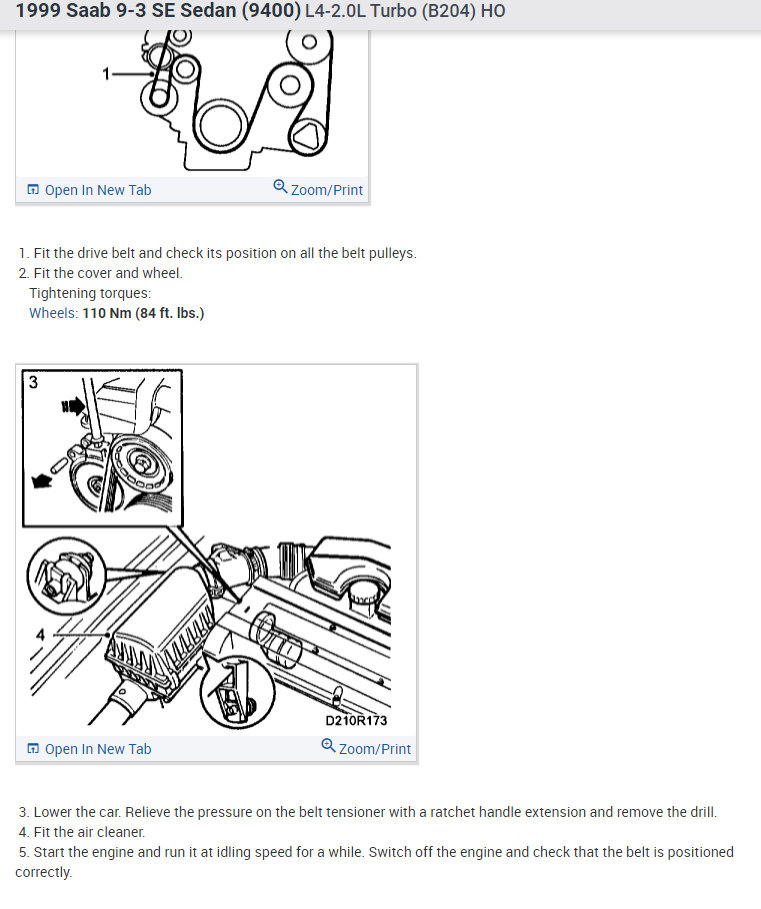 1999 Saab 9-3 SE Sedan (9400) L4-2.0L Turbo (B204) HO

1

Open In New Tab
Zoom/Print

1. Fit the drive belt and check its position on all the belt pulleys.
2. Fit the cover and wheel.
Tightening torques:
Wheels: 110 Nm (84 ft. lbs.)

3

4

D210R173

Open In New Tab
Zoom/Print

3. Lower the car. Relieve the pressure on the belt tensioner with a ratchet handle extension and remove the drill.
4. Fit the air cleaner.
5. Start the engine and run it at idling speed for a while. Switch off the engine and check that the belt is positioned correctly.