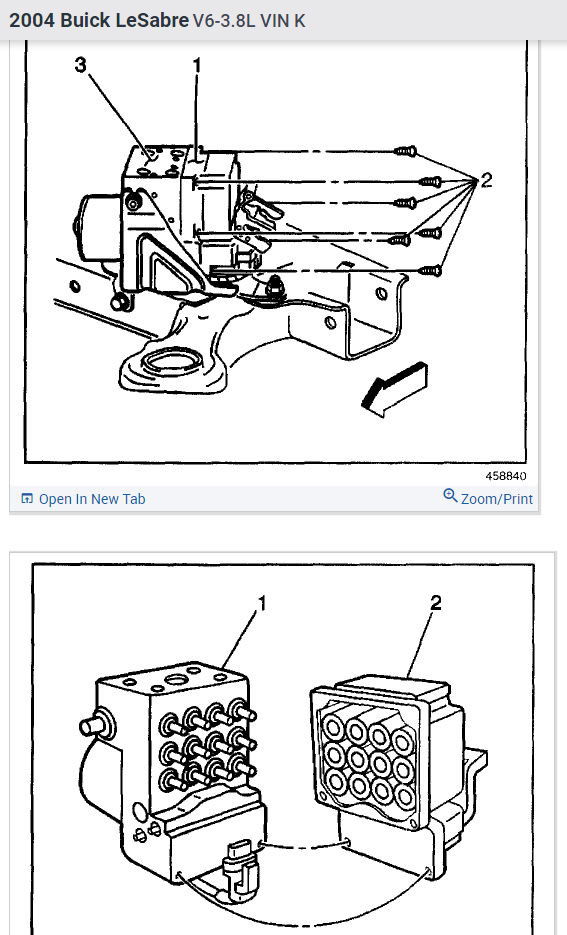 2004 Buick LeSabre V6-3.8L VIN K

3
1
2

458840

Open In New Tab
Zoom/Print

1
2