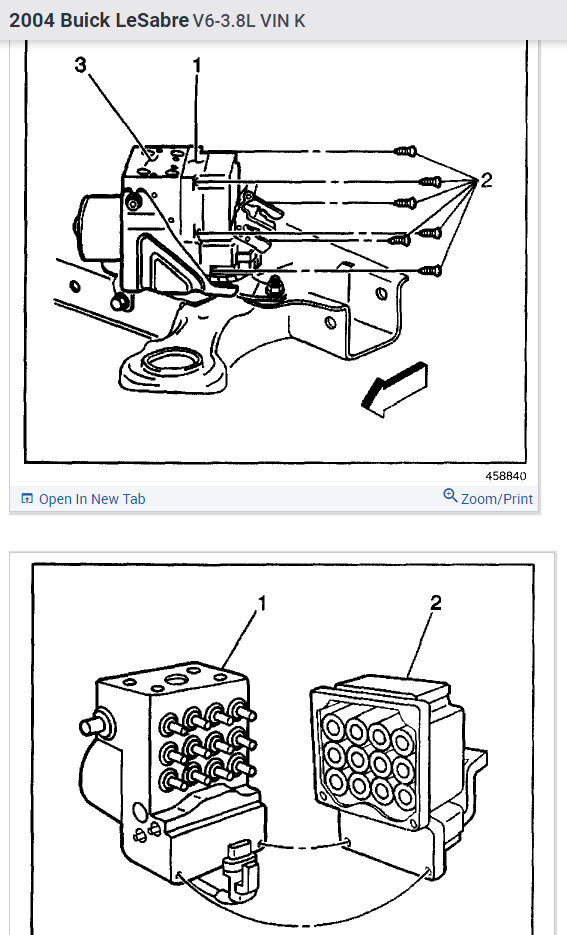 2004 Buick LeSabre V6-3.8L VIN K

3
1
2

458840

Open In New Tab
Zoom/Print

1
2