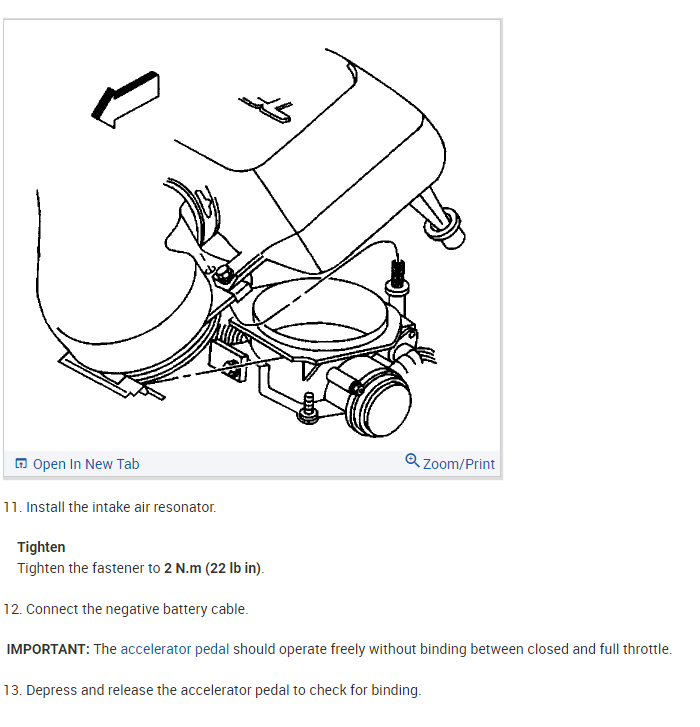 Open In New Tab

Zoom/Print

11. Install the intake air resonator.

Tighten
Tighten the fastener to 2 N.m (22 lb in).

12. Connect the negative battery cable.

IMPORTANT: The accelerator pedal should operate freely without binding between closed and full throttle.

13. Depress and release the accelerator pedal to check for binding.