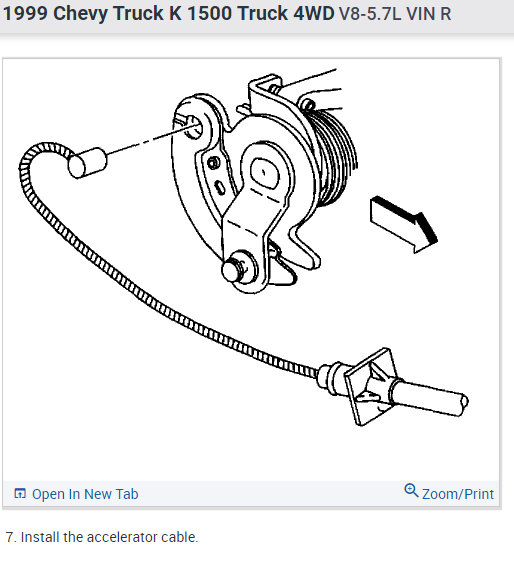 1999 Chevy Truck K 1500 Truck 4WD V8-5.7L VIN R

Open In New Tab

Zoom/Print

7. Install the accelerator cable.