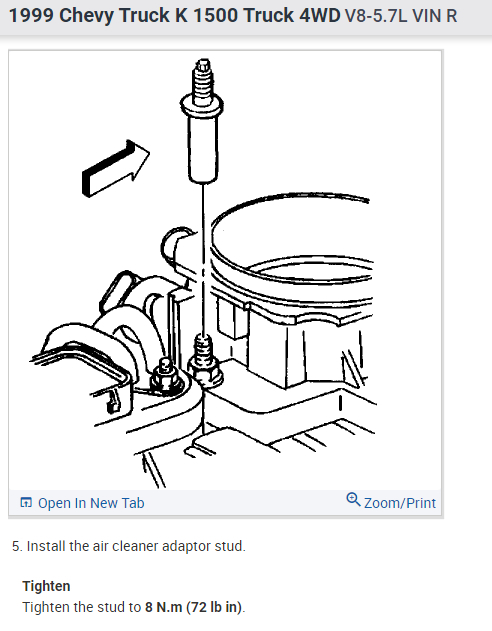 1999 Chevy Truck K 1500 Truck 4WD V8-5.7L VIN R

Open In New Tab

Zoom/Print

5. Install the air cleaner adaptor stud.

Tighten
Tighten the stud to 8 N.m (72 lb in).