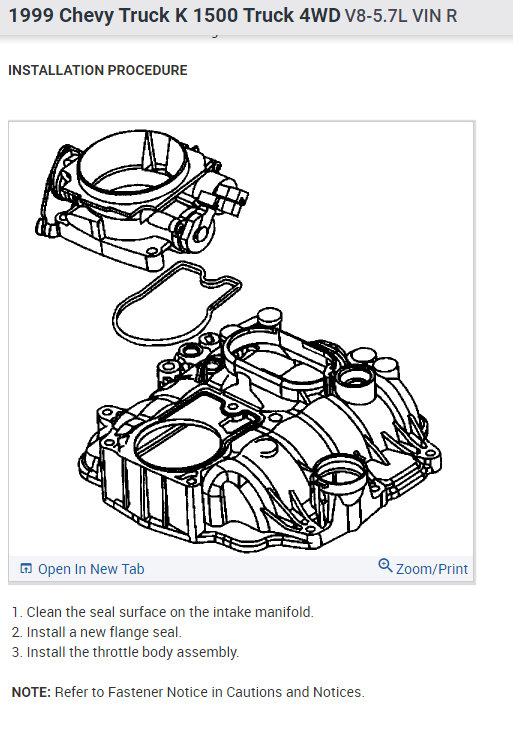 1999 Chevy Truck K 1500 Truck 4WD V8-5.7L VIN R

INSTALLATION PROCEDURE

Open In New Tab

Zoom/Print

1. Clean the seal surface on the intake manifold.
2. Install a new flange seal.
3. Install the throttle body assembly.

NOTE: Refer to Fastener Notice in Cautions and Notices.