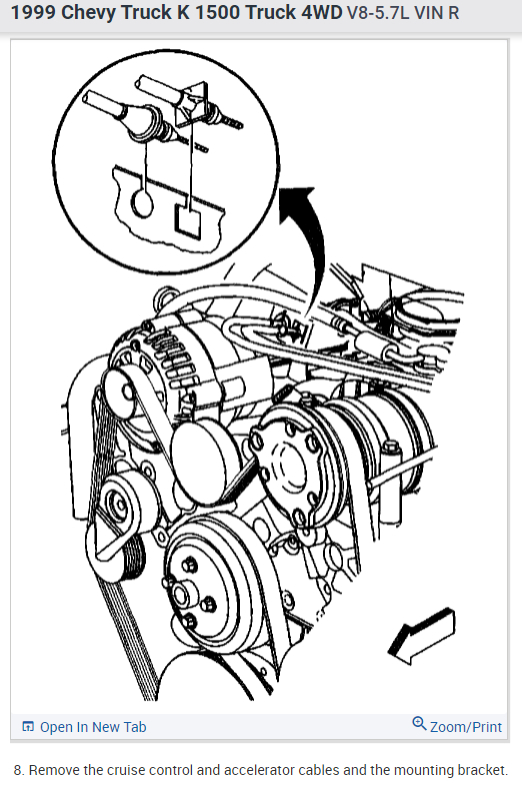 1999 Chevy Truck K 1500 Truck 4WD V8-5.7L VIN R

Open In New Tab

Zoom/Print

8. Remove the cruise control and accelerator cables and the mounting bracket.