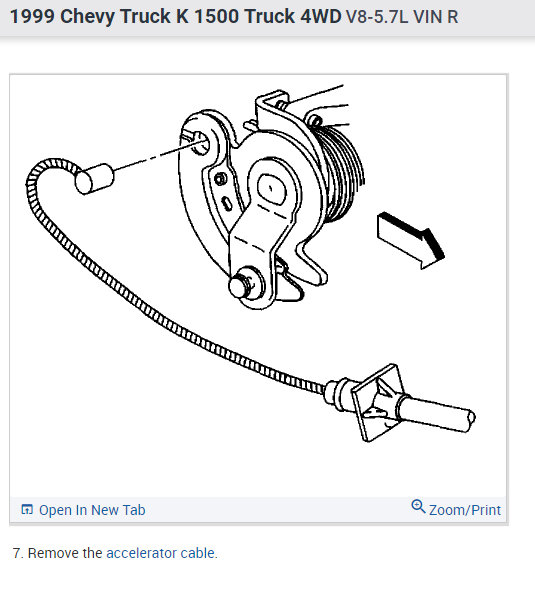 1999 Chevy Truck K 1500 Truck 4WD V8-5.7L VIN R

Open In New Tab

Zoom/Print

7. Remove the accelerator cable.