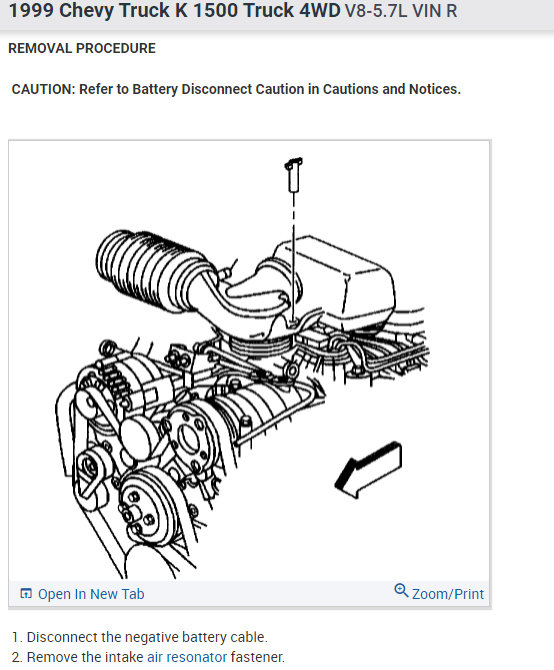 1999 Chevy Truck K 1500 Truck 4WD V8-5.7L VIN R

REMOVAL PROCEDURE

CAUTION: Refer to Battery Disconnect Caution in Cautions and Notices.

Open In New Tab

Zoom/Print

1. Disconnect the negative battery cable.
2. Remove the intake air resonator fastener.