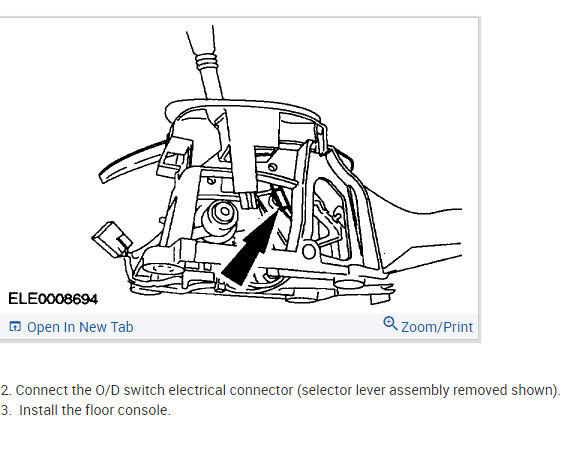 ELE0008694

Open In New Tab

Zoom/Print

2. Connect the O/D switch electrical connector (selector lever assembly removed shown).
3. Install the floor console.