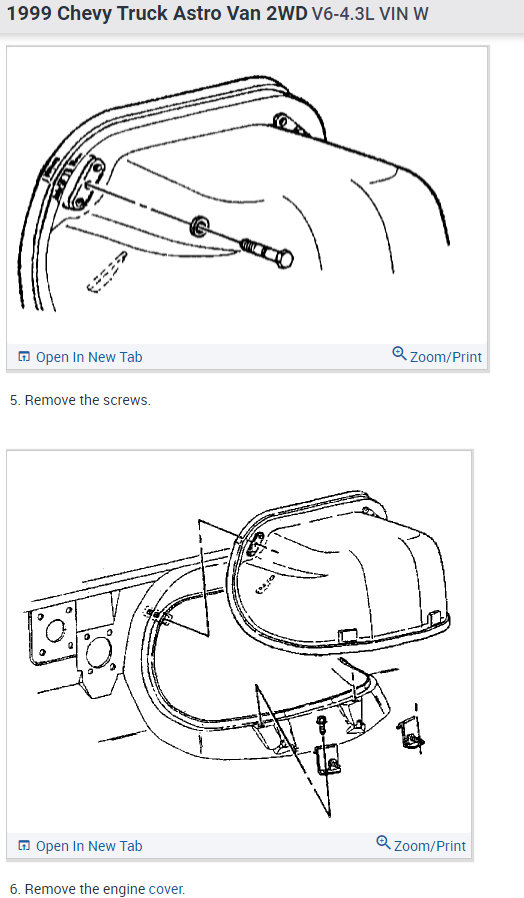 1999 Chevy Truck Astro Van 2WD V6-4.3L VIN W

Open In New Tab

Zoom/Print

5. Remove the screws.

Open In New Tab

Zoom/Print

6. Remove the engine cover.