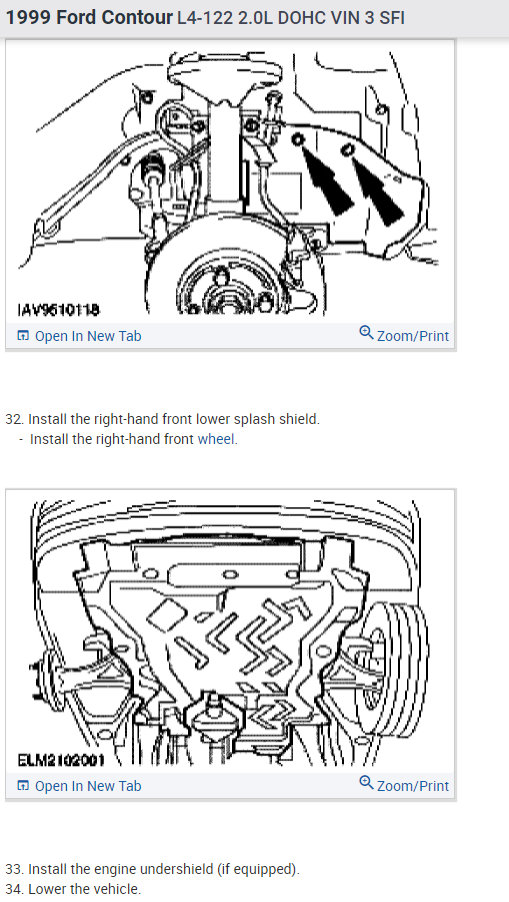 1999 Ford Contour L4-122 2.0L DOHC VIN 3 SFI

IAV9610118

Open In New Tab

Zoom/Print

32. Install the right-hand front lower splash shield.
- Install the right-hand front wheel.

ELM2102001

Open In New Tab

Zoom/Print

33. Install the engine undershield (if equipped).
34. Lower the vehicle.