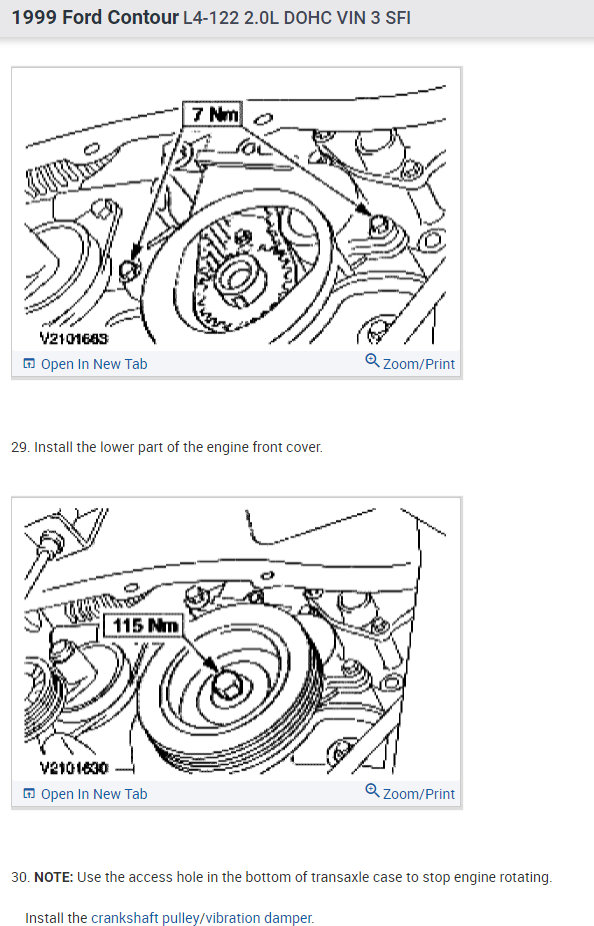 1999 Ford Contour L4-122 2.0L DOHC VIN 3 SFI

7 Nm

V2101663

Open In New Tab

Zoom/Print

29. Install the lower part of the engine front cover.

115 Nm

V2101630

Open In New Tab

Zoom/Print

30. NOTE: Use the access hole in the bottom of transaxle case to stop engine rotating.

Install the crankshaft pulley/vibration damper.