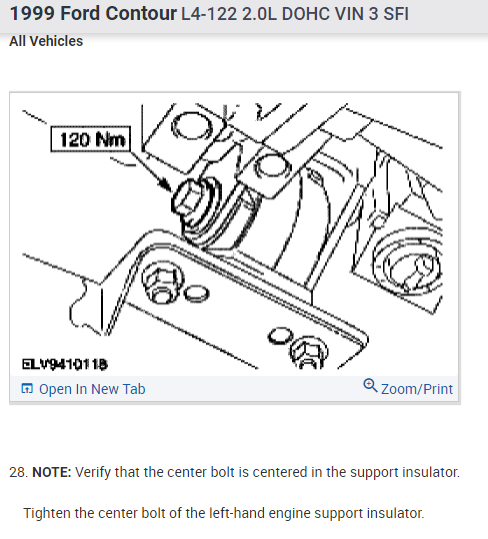 1999 Ford Contour L4-122 2.0L DOHC VIN 3 SFI
All Vehicles

120 Nm

ELV9410118

Open In New Tab
Zoom/Print

28. NOTE: Verify that the center bolt is centered in the support insulator.

Tighten the center bolt of the left-hand engine support insulator.