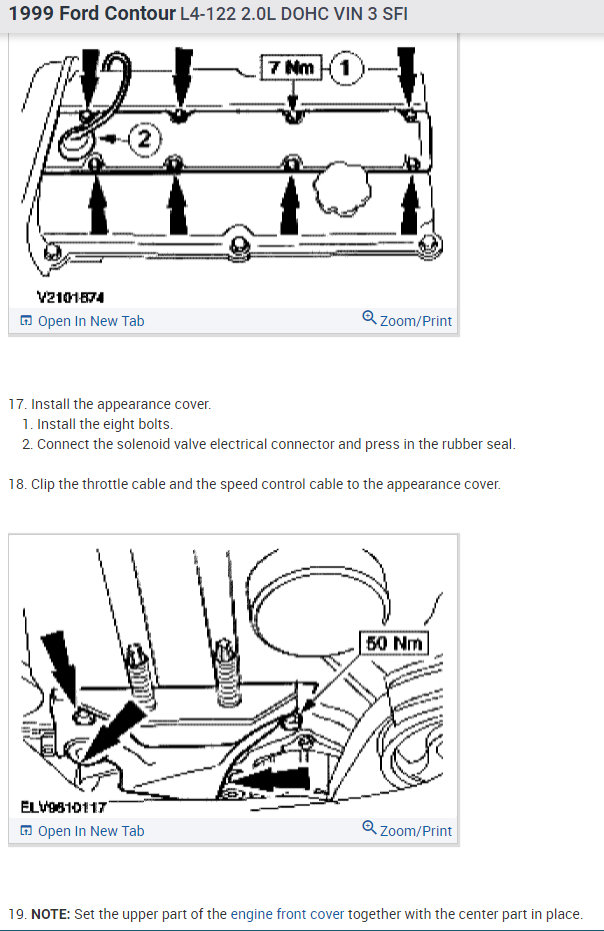 1999 Ford Contour L4-122 2.0L DOHC VIN 3 SFI

7 Nm
1
2
V2101874
Open In New Tab
Zoom/Print

17. Install the appearance cover.
1. Install the eight bolts.
2. Connect the solenoid valve electrical connector and press in the rubber seal.

18. Clip the throttle cable and the speed control cable to the appearance cover.

50 Nm
ELV9610117
Open In New Tab
Zoom/Print

19. NOTE: Set the upper part of the engine front cover together with the center part in place.