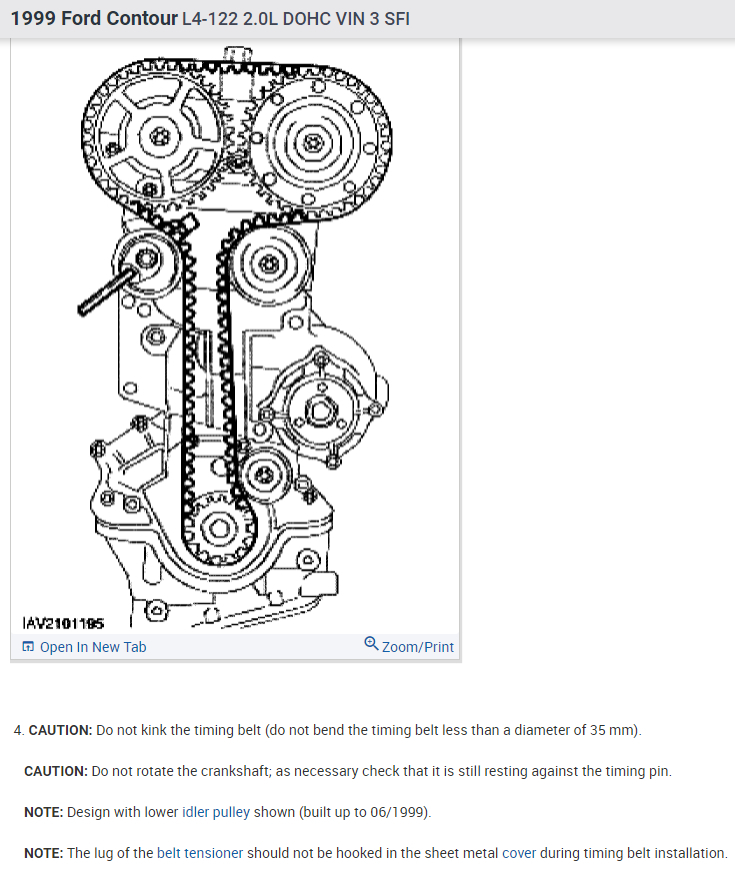 1999 Ford Contour L4-122 2.0L DOHC VIN 3 SFI

IAV2101195

Open In New Tab

Zoom/Print

4. CAUTION: Do not kink the timing belt (do not bend the timing belt less than a diameter of 35 mm).

CAUTION: Do not rotate the crankshaft; as necessary check that it is still resting against the timing pin.

NOTE: Design with lower idler pulley shown (built up to 06/1999).

NOTE: The lug of the belt tensioner should not be hooked in the sheet metal cover during timing belt installation.