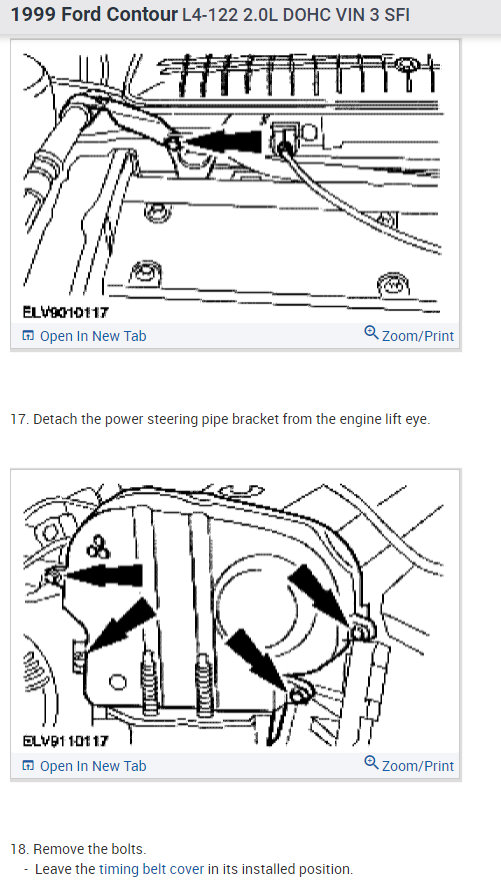 1999 Ford Contour L4-122 2.0L DOHC VIN 3 SFI

ELV9010117

Open In New Tab

Zoom/Print

17. Detach the power steering pipe bracket from the engine lift eye.

ELV9110117

Open In New Tab

Zoom/Print

18. Remove the bolts.
- Leave the timing belt cover in its installed position.