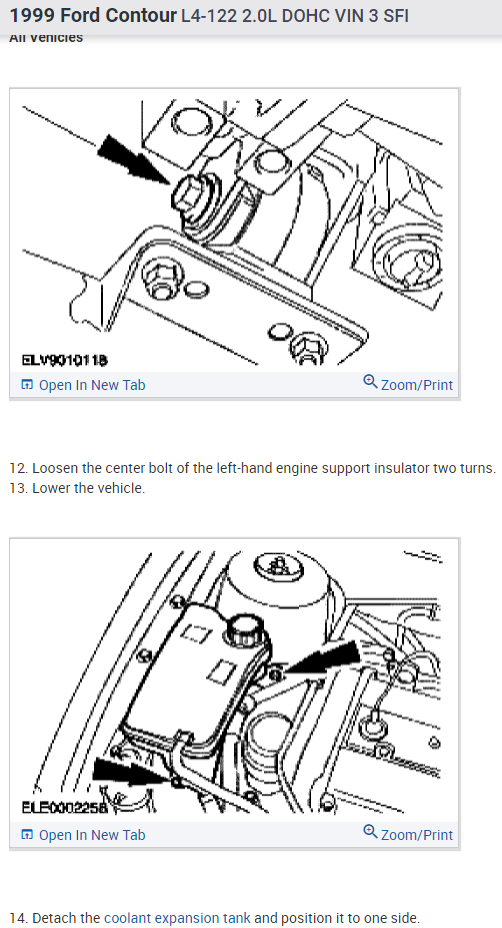 1999 Ford Contour L4-122 2.0L DOHC VIN 3 SFI
All Vehicles

ELV9010118
Open In New Tab
Zoom/Print

12. Loosen the center bolt of the left-hand engine support insulator two turns.
13. Lower the vehicle.

ELE0002258
Open In New Tab
Zoom/Print

14. Detach the coolant expansion tank and position it to one side.