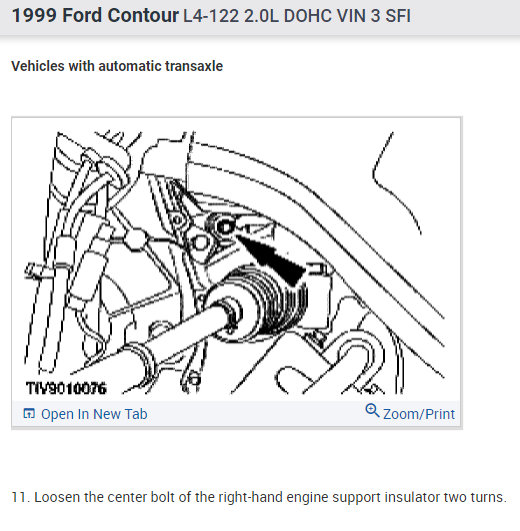 1999 Ford Contour L4-122 2.0L DOHC VIN 3 SFI

Vehicles with automatic transaxle

TIV9010076

Open In New Tab

Zoom/Print

11. Loosen the center bolt of the right-hand engine support insulator two turns.