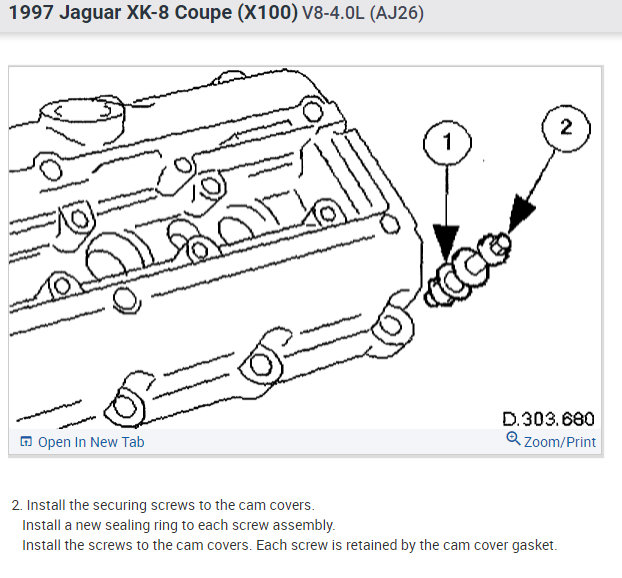 1997 Jaguar XK-8 Coupe (X100) V8-4.0L (AJ26)

1

2

D.303.680

Open In New Tab

Zoom/Print

2. Install the securing screws to the cam covers.
Install a new sealing ring to each screw assembly.
Install the screws to the cam covers. Each screw is retained by the cam cover gasket.