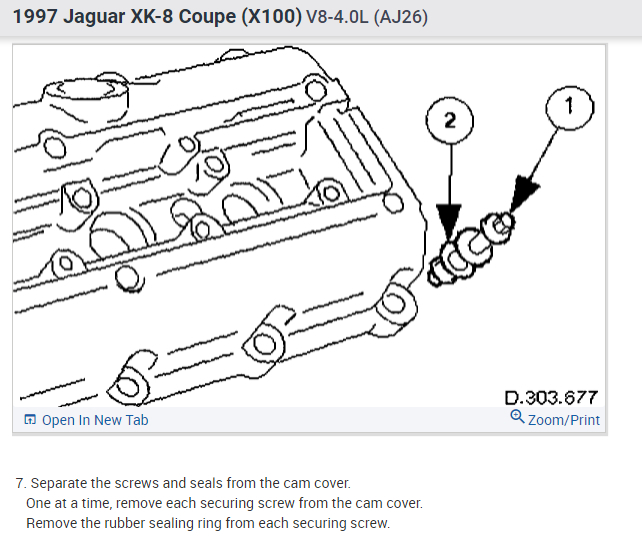 1997 Jaguar XK-8 Coupe (X100) V8-4.0L (AJ26)

2

1

D.303.677

Open In New Tab

Zoom/Print

7. Separate the screws and seals from the cam cover.
One at a time, remove each securing screw from the cam cover.
Remove the rubber sealing ring from each securing screw.