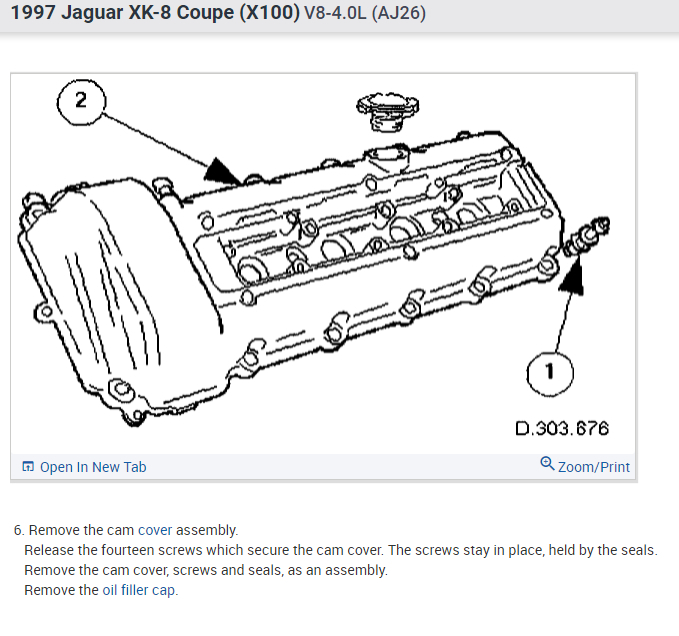 1997 Jaguar XK-8 Coupe (X100) V8-4.0L (AJ26)

2

1

D.303.676

Open In New Tab

Zoom/Print

6. Remove the cam cover assembly.
Release the fourteen screws which secure the cam cover. The screws stay in place, held by the seals.
Remove the cam cover, screws and seals, as an assembly.
Remove the oil filler cap.