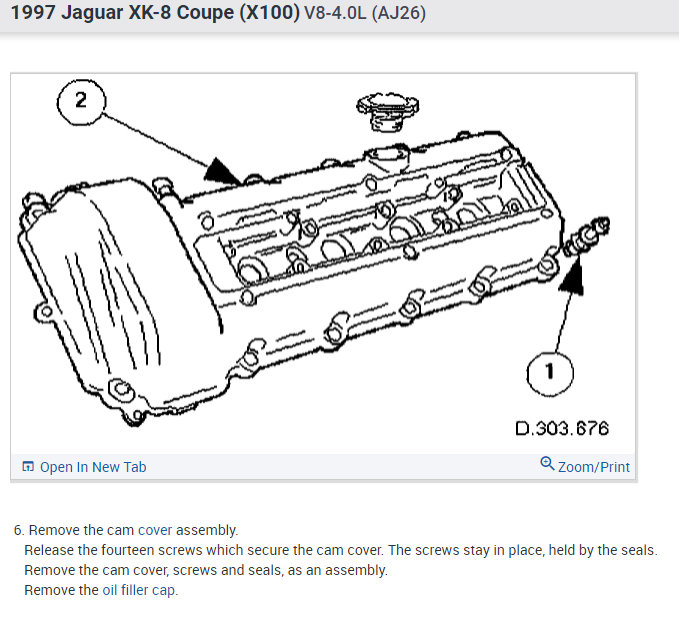 1997 Jaguar XK-8 Coupe (X100) V8-4.0L (AJ26)

2

1

D.303.676

Open In New Tab

Zoom/Print

6. Remove the cam cover assembly.
Release the fourteen screws which secure the cam cover. The screws stay in place, held by the seals.
Remove the cam cover, screws and seals, as an assembly.
Remove the oil filler cap.