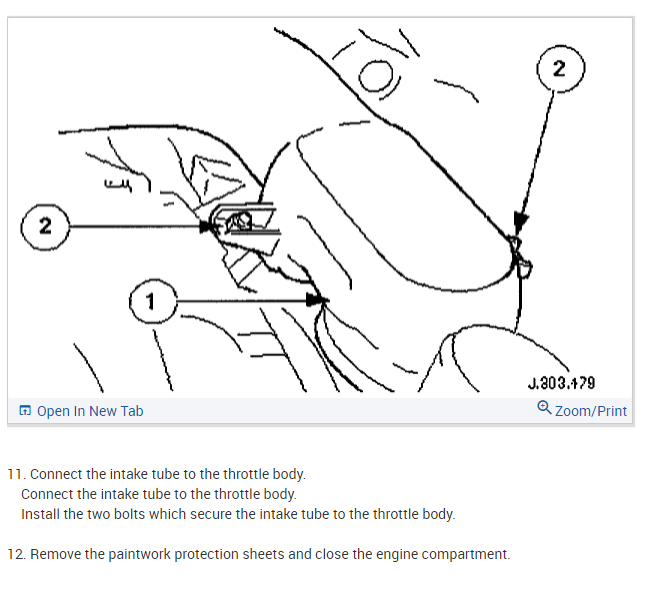 2

2

1

J.303.479

Open In New Tab

Zoom/Print

11. Connect the intake tube to the throttle body.
Connect the intake tube to the throttle body.
Install the two bolts which secure the intake tube to the throttle body.

12. Remove the paintwork protection sheets and close the engine compartment.