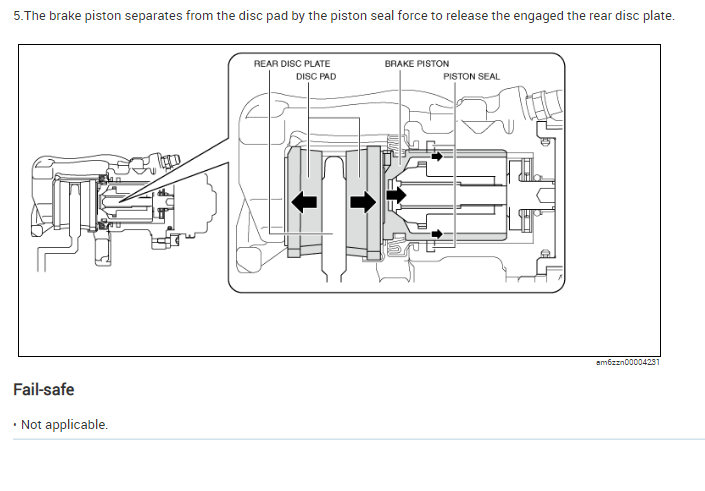 5.The brake piston separates from the disc pad by the piston seal force to release the engaged the rear disc plate.

REAR DISC PLATE
DISC PAD
BRAKE PISTON
PISTON SEAL

am6zzn00004231

Fail-safe

• Not applicable.