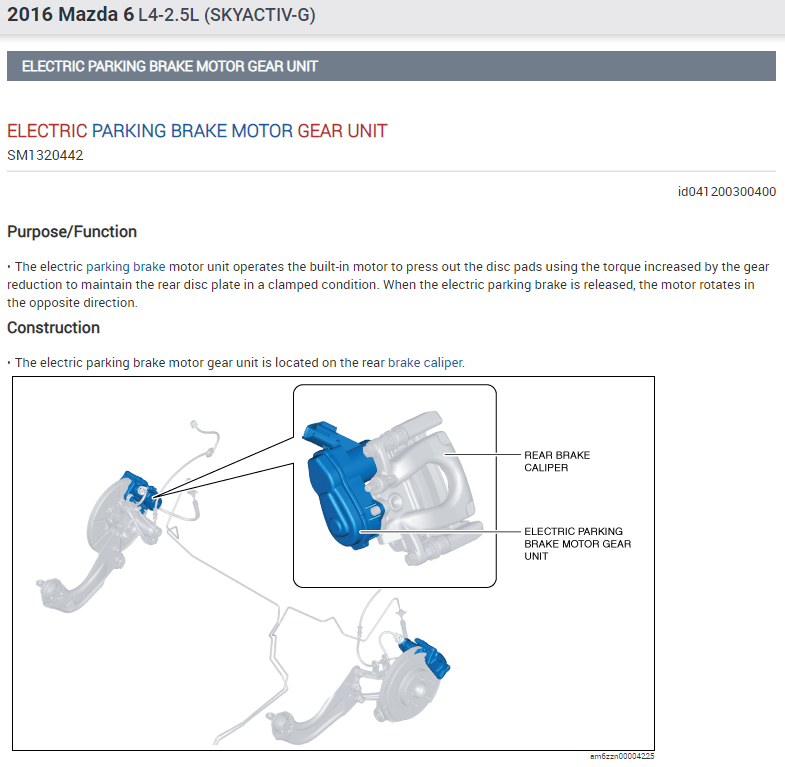 2016 Mazda 6 L4-2.5L (SKYACTIV-G)

ELECTRIC PARKING BRAKE MOTOR GEAR UNIT

ELECTRIC PARKING BRAKE MOTOR GEAR UNIT
SM1320442

id041200300400

Purpose/Function

• The electric parking brake motor unit operates the built-in motor to press out the disc pads using the torque increased by the gear reduction to maintain the rear disc plate in a clamped condition. When the electric parking brake is released, the motor rotates in the opposite direction.

Construction

• The electric parking brake motor gear unit is located on the rear brake caliper.

REAR BRAKE CALIPER

ELECTRIC PARKING BRAKE MOTOR GEAR UNIT

am6zzn00004225