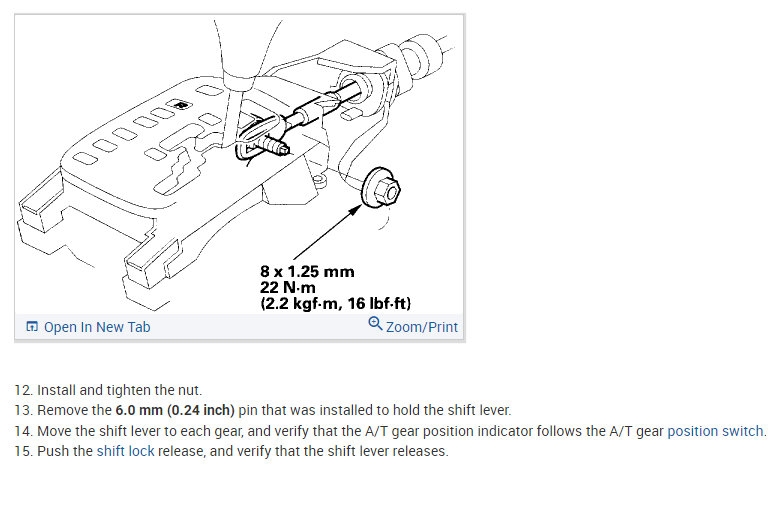 8 x 1.25 mm
22 N·m
(2.2 kgf·m, 16 lbf·ft)

Open In New Tab
Zoom/Print

12. Install and tighten the nut.
13. Remove the 6.0 mm (0.24 inch) pin that was installed to hold the shift lever.
14. Move the shift lever to each gear, and verify that the A/T gear position indicator follows the A/T gear position switch.
15. Push the shift lock release, and verify that the shift lever releases.