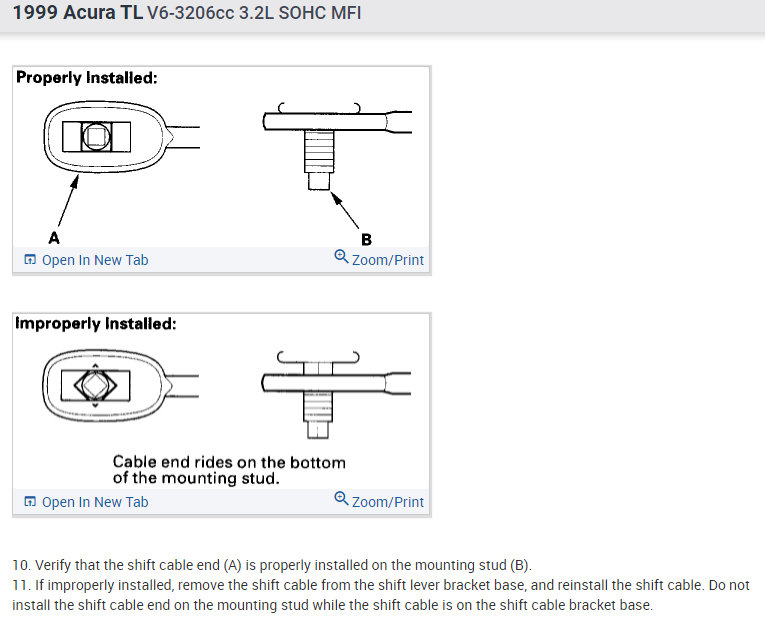 1999 Acura TL V6-3206cc 3.2L SOHC MFI

Properly Installed:

A

B

Open In New Tab

Zoom/Print

Improperly Installed:

Cable end rides on the bottom of the mounting stud.

Open In New Tab

Zoom/Print

10. Verify that the shift cable end (A) is properly installed on the mounting stud (B).
11. If improperly installed, remove the shift cable from the shift lever bracket base, and reinstall the shift cable. Do not install the shift cable end on the mounting stud while the shift cable is on the shift cable bracket base.