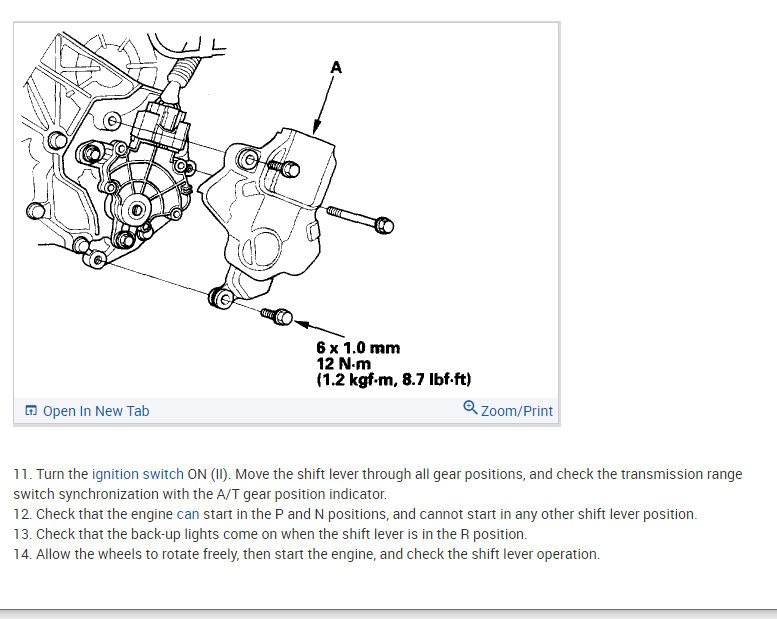 A

6 x 1.0 mm
12 N·m
(1.2 kgf·m, 8.7 lbf·ft)

Open In New Tab

Zoom/Print

11. Turn the ignition switch ON (II). Move the shift lever through all gear positions, and check the transmission range switch synchronization with the A/T gear position indicator.
12. Check that the engine can start in the P and N positions, and cannot start in any other shift lever position.
13. Check that the back-up lights come on when the shift lever is in the R position.
14. Allow the wheels to rotate freely, then start the engine, and check the shift lever operation.