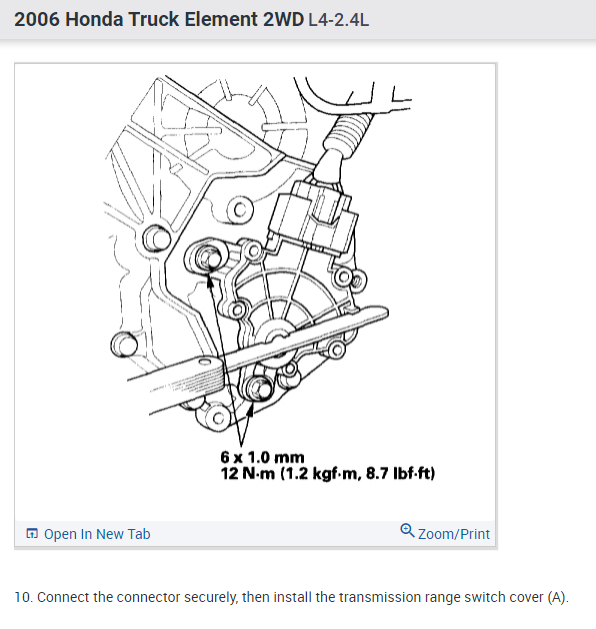 2006 Honda Truck Element 2WD L4-2.4L

6 x 1.0 mm
12 N·m (1.2 kgf·m, 8.7 lbf·ft)

Open In New Tab

Zoom/Print

10. Connect the connector securely, then install the transmission range switch cover (A).