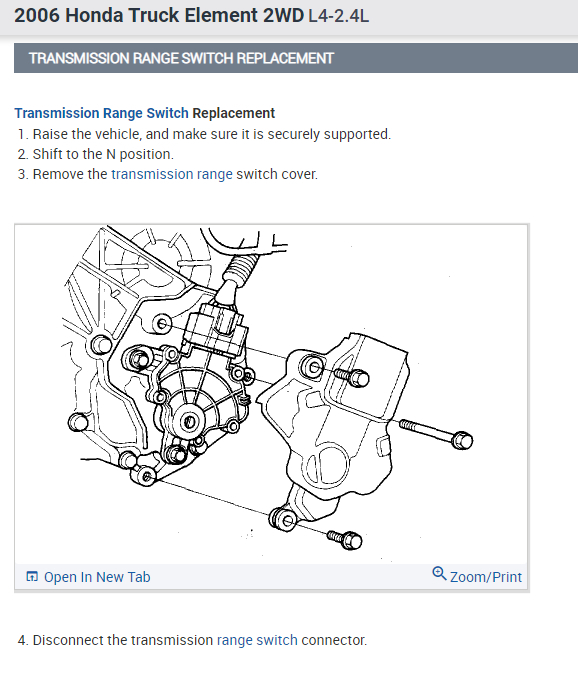 2006 Honda Truck Element 2WD L4-2.4L

TRANSMISSION RANGE SWITCH REPLACEMENT

Transmission Range Switch Replacement
1. Raise the vehicle, and make sure it is securely supported.
2. Shift to the N position.
3. Remove the transmission range switch cover.

Open In New Tab

Zoom/Print

4. Disconnect the transmission range switch connector.